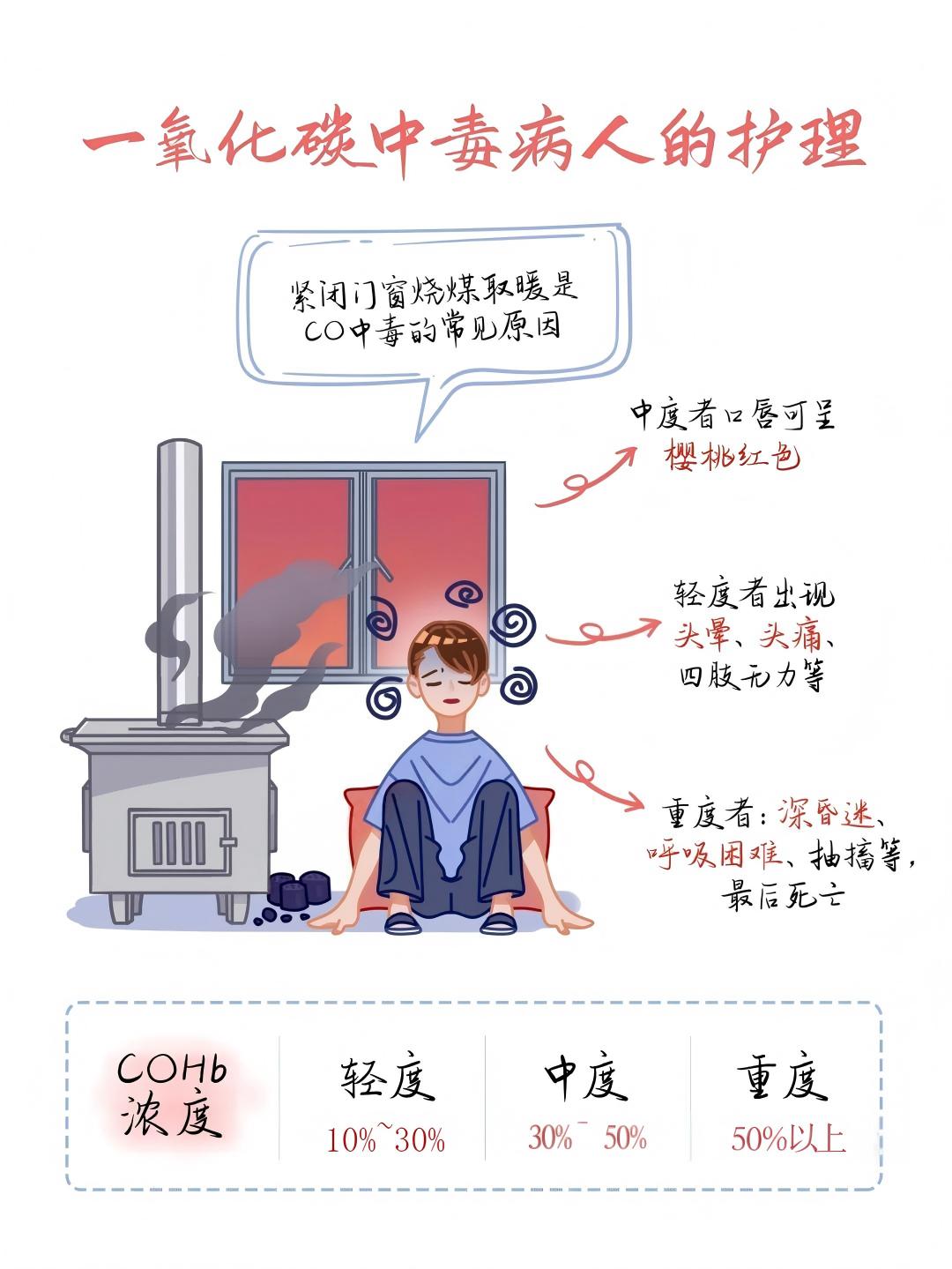 一氧化碳中毒病人的护理

紧闭门窗烧煤取暖是CO中毒的常见原因

中度者口唇可呈樱桃红色

轻度者出现头晕、头痛、四肢无力等

重度者：深昏迷、呼吸困难、抽搐等，最后死亡

| COHb浓度 | 轻度 | 中度 | 重度 |
|---|---|---|---|
| | 10%~30% | 30%~50% | 50%以上 |