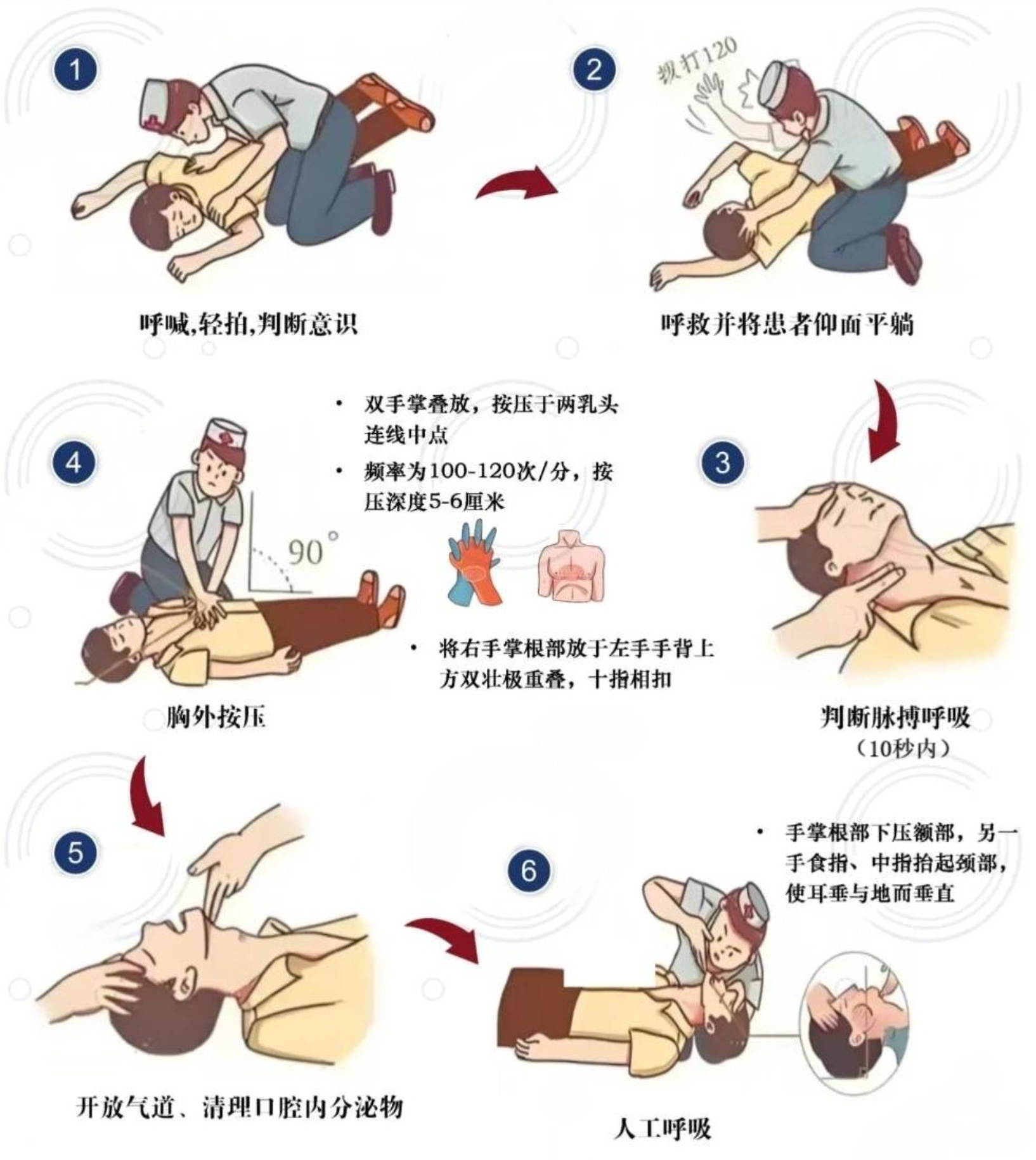 1

呼喊,轻拍,判断意识

2

拨打120

呼救并将患者仰面平躺

4

• 双手掌叠放，按压于两乳头连线中点

• 频率为100-120次/分，按压深度5-6厘米

90°

• 将右手掌根部放于左手手背上方双壮极重叠，十指相扣

胸外按压

3

判断脉搏呼吸
（10秒内）

5

开放气道、清理口腔内分泌物

6

• 手掌根部下压额部，另一手食指、中指抬起颈部，使耳垂与地而垂直

人工呼吸