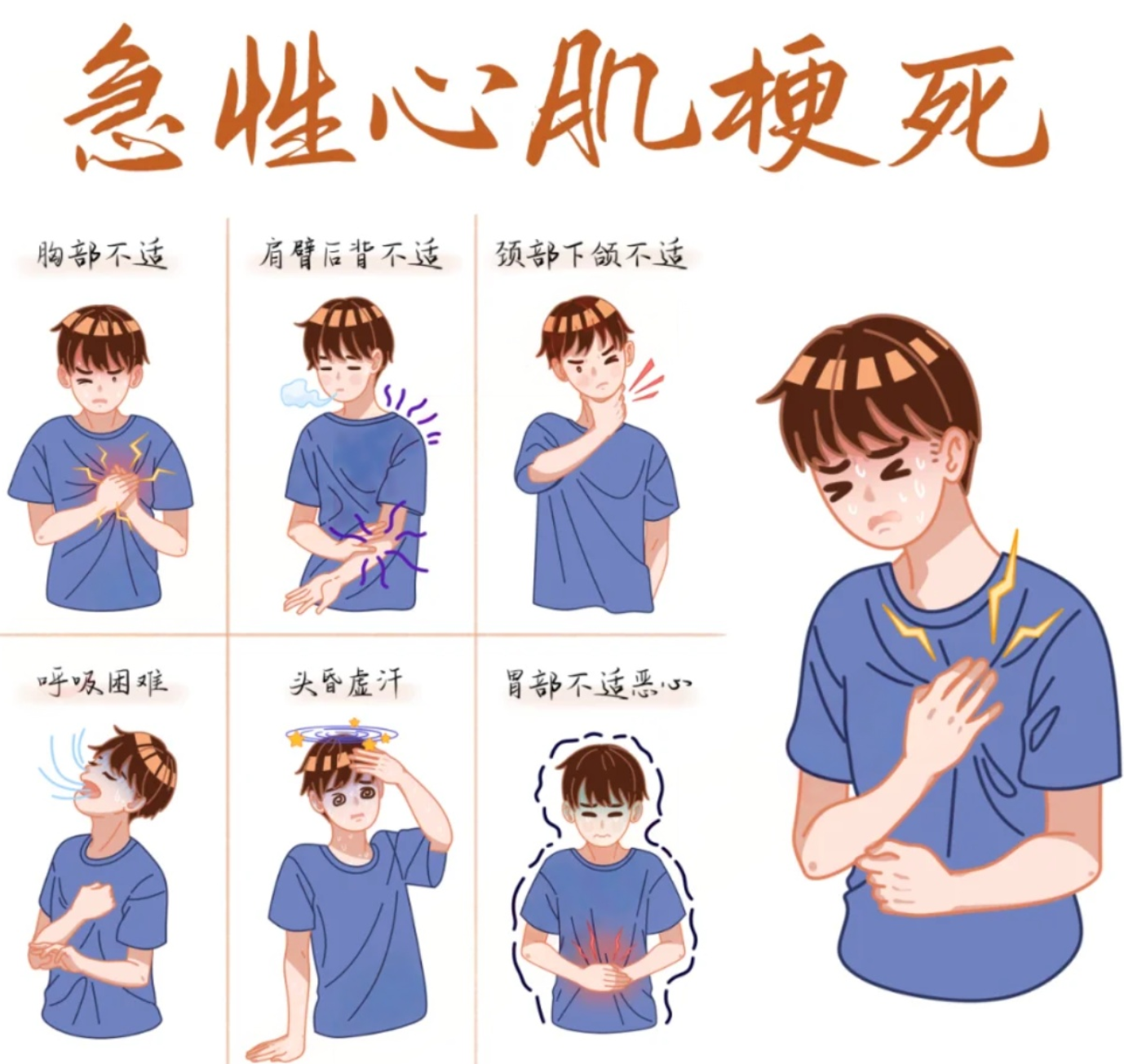 急性心肌梗死

胸部不适

肩臂后背不适

颈部下颌不适

呼吸困难

头昏虚汗

胃部不适恶心